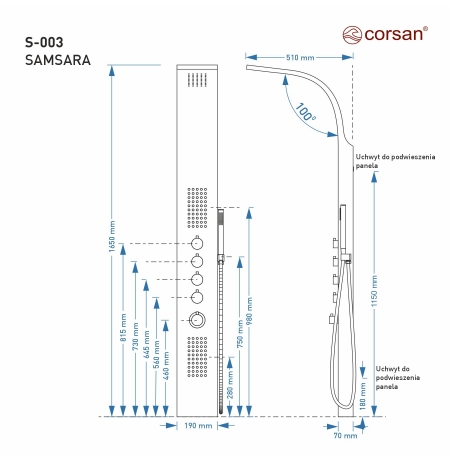 S-003
SAMSARA

corsan®

510 mm

100°

Uchwyt do podwieszenia panela

1650 mm

815 mm

730 mm

645 mm

560 mm

460 mm

280 mm

750 mm

980 mm

1150 mm

Uchwyt do podwieszenia panela

180 mm

190 mm

70 mm